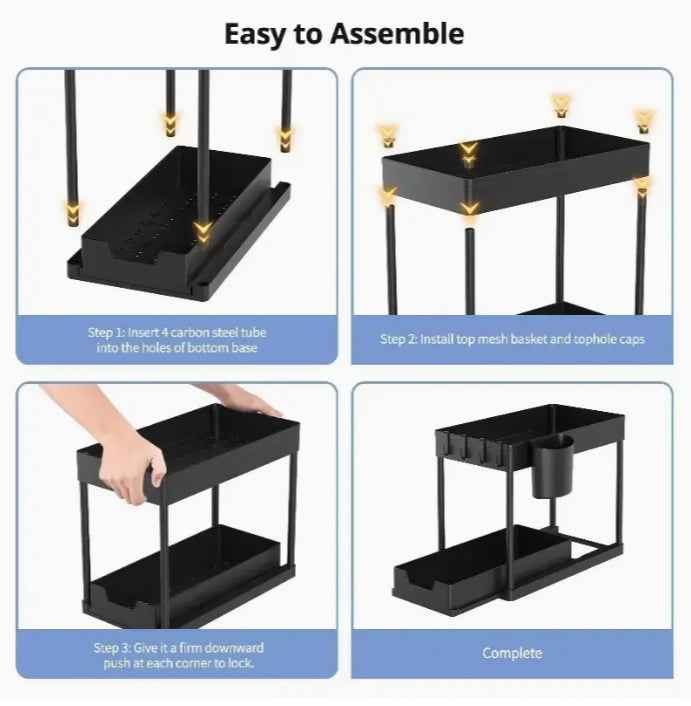 Easy to Assemble

Step 1: Insert 4 carbon steel tube into the holes of bottom base

Step 2: Install top mesh basket and tophole caps

Step 3: Give it a firm downward push at each corner to lock.

Complete